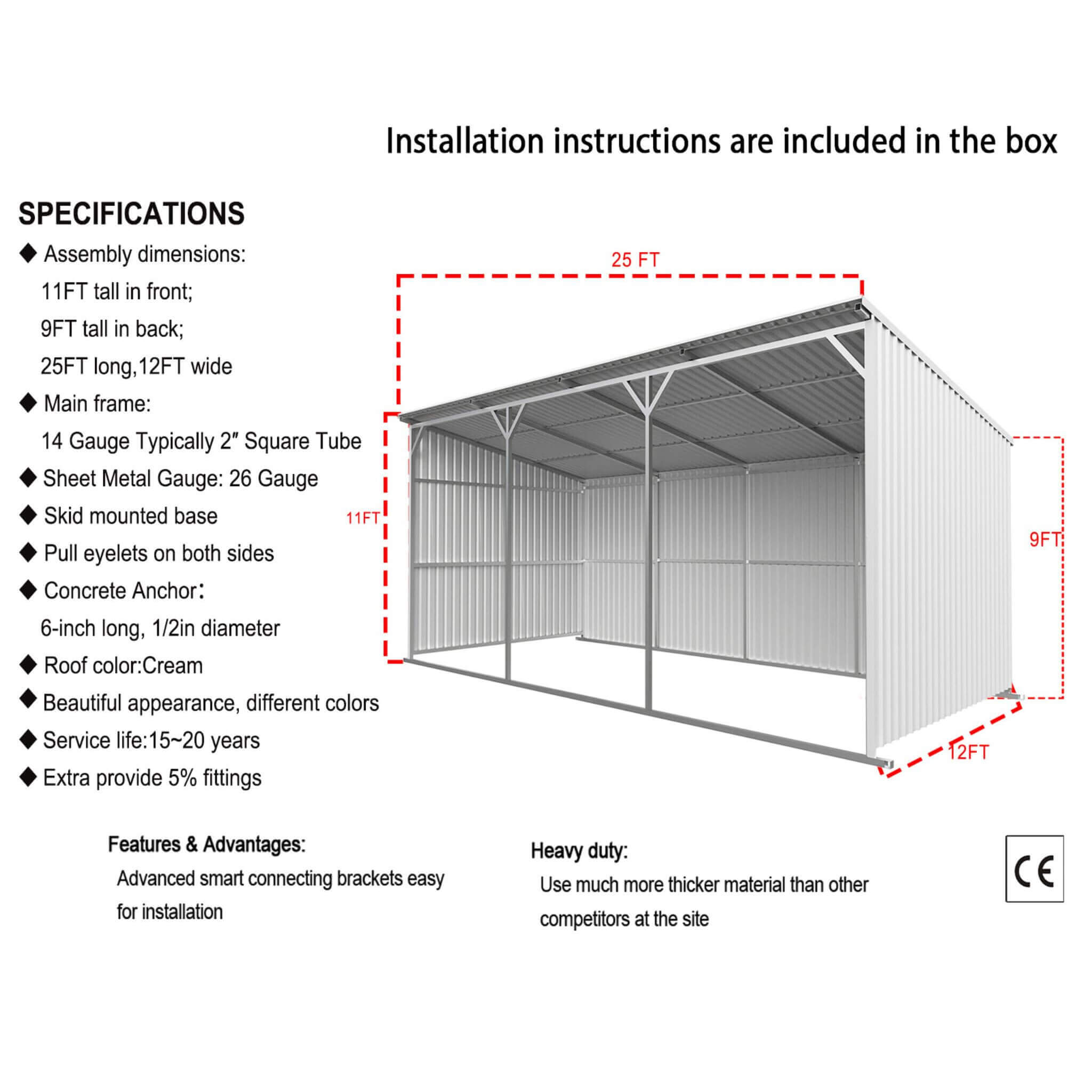 Installation instructions are included in the box

SPECIFICATIONS

◆ Assembly dimensions:
11FT tall in front;
9FT tall in back;
25FT long,12FT wide

◆ Main frame:
14 Gauge Typically 2″ Square Tube

◆ Sheet Metal Gauge: 26 Gauge

◆ Skid mounted base

◆ Pull eyelets on both sides

◆ Concrete Anchor:
6-inch long, 1/2in diameter

◆ Roof color:Cream

◆ Beautiful appearance, different colors

◆ Service life:15~20 years

◆ Extra provide 5% fittings

25 FT

11FT

9FT

12FT

Features & Advantages:
Advanced smart connecting brackets easy for installation

Heavy duty:
Use much more thicker material than other competitors at the site

CE